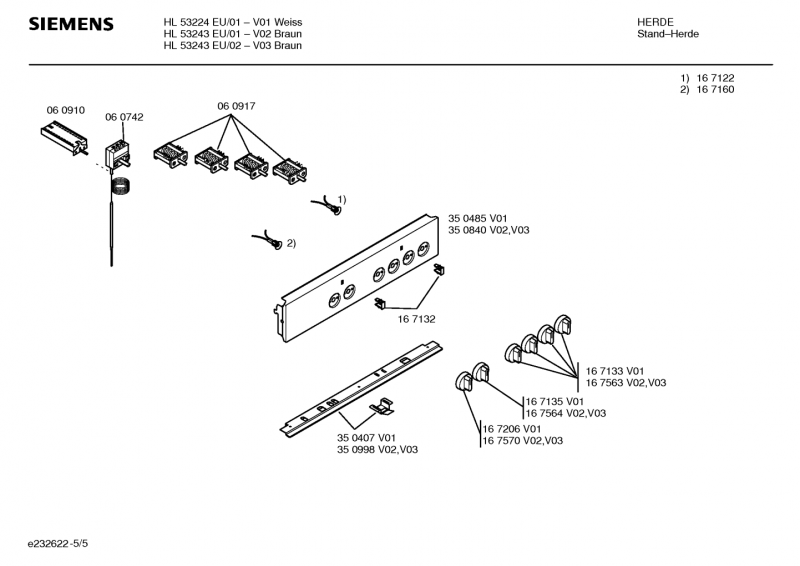 SIEMENS

HL 53224 EU/01 – V01 Weiss
HL 53243 EU/01 – V02 Braun
HL 53243 EU/02 – V03 Braun

HERDE
Stand–Herde

1) 16 7122
2) 16 7160

06 0910

06 0742

06 0917

1)

2)

35 0485 V01
35 0840 V02,V03

16 7132

16 7133 V01
16 7563 V02,V03

16 7135 V01
16 7564 V02,V03

16 7206 V01
16 7570 V02,V03

35 0407 V01
35 0998 V02,V03

e232622-5/5