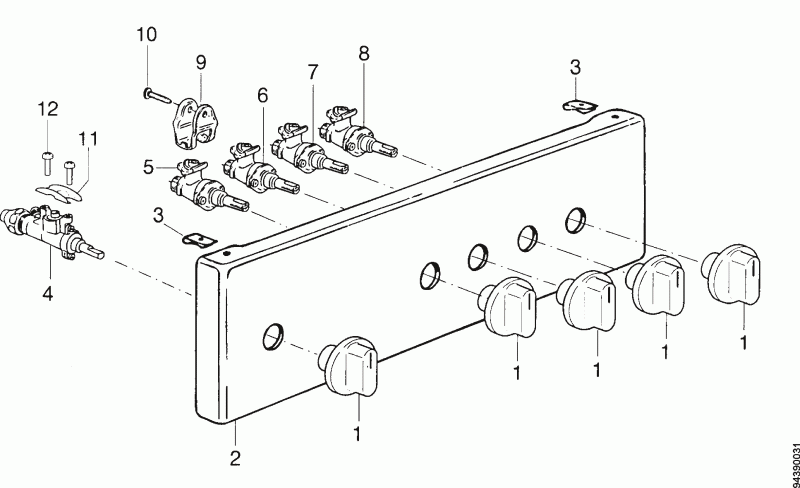 10
9
8
7
6
3
12
11
5
3
4
1
1
1
1
1
2
94390031