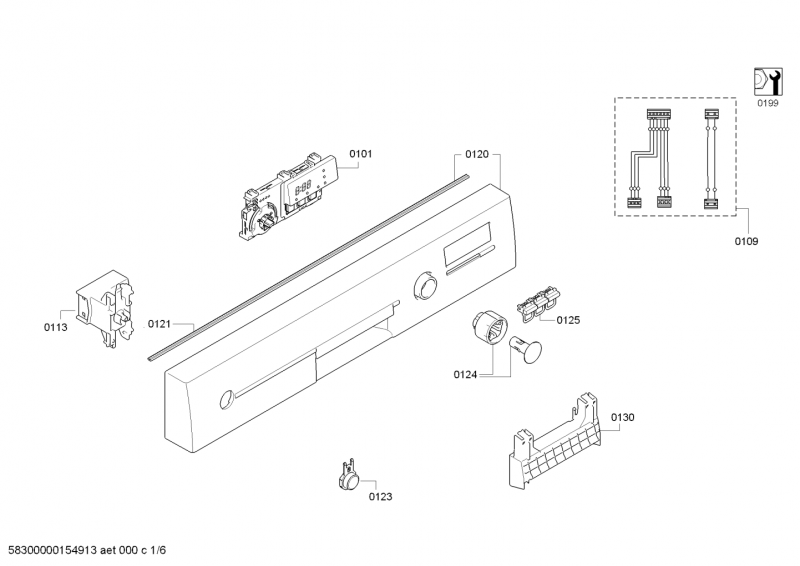 0199

0101

0120

0109

0113

0121

0125

0124

0130

0123

58300000154913 aet 000 c 1/6