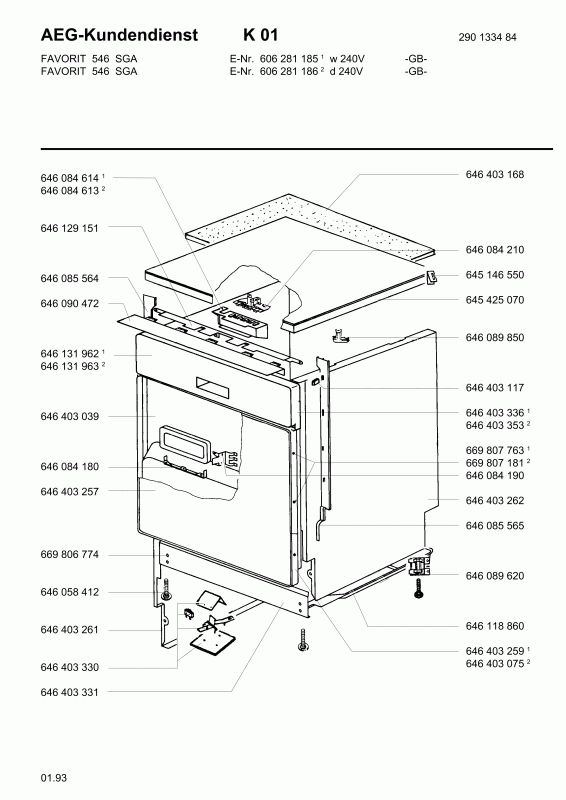 AEG-Kundendienst K 01 290 1334 84

FAVORIT 546 SGA E-Nr. 606 281 185 $^1$ w 240V -GB-
FAVORIT 546 SGA E-Nr. 606 281 186 $^2$ d 240V -GB-

646 084 614 $^1$
646 084 613 $^2$
646 129 151
646 085 564
646 090 472
646 131 962 $^1$
646 131 963 $^2$
646 403 039
646 084 180
646 403 257
669 806 774
646 058 412
646 403 261
646 403 330
646 403 331

646 403 168
646 084 210
645 146 550
645 425 070
646 089 850
646 403 117
646 403 336 $^1$
646 403 353 $^2$
669 807 763 $^1$
669 807 181 $^2$
646 084 190
646 403 262
646 085 565
646 089 620
646 118 860
646 403 259 $^1$
646 403 075 $^2$

01.93