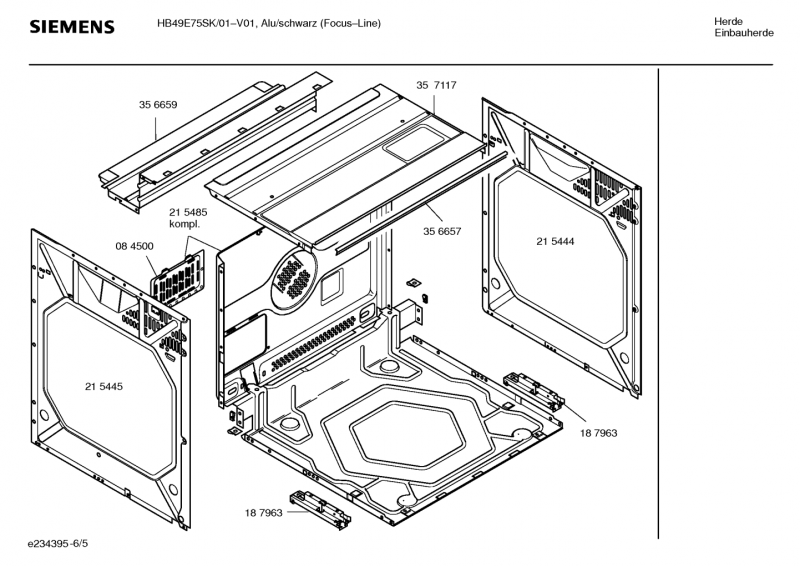 SIEMENS

HB49E75SK/01–V01, Alu/schwarz (Focus–Line)

Herde
Einbauherde

35 6659

35 7117

21 5485
kompl.

08 4500

35 6657

21 5444

21 5445

18 7963

18 7963

e234395-6/5