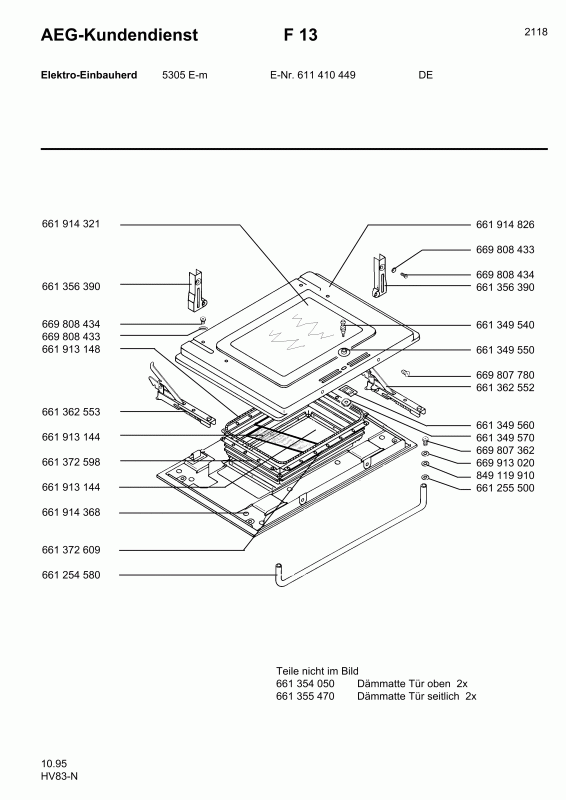 AEG-Kundendienst F 13 2118

Elektro-Einbauherd 5305 E-m E-Nr. 611 410 449 DE

661 914 321
661 356 390
669 808 434
669 808 433
661 913 148
661 362 553
661 913 144
661 372 598
661 913 144
661 914 368
661 372 609
661 254 580

661 914 826
669 808 433
669 808 434
661 356 390
661 349 540
661 349 550
669 807 780
661 362 552
661 349 560
661 349 570
669 807 362
669 913 020
849 119 910
661 255 500

Teile nicht im Bild
661 354 050 Dämmatte Tür oben 2x
661 355 470 Dämmatte Tür seitlich 2x

10.95
HV83-N