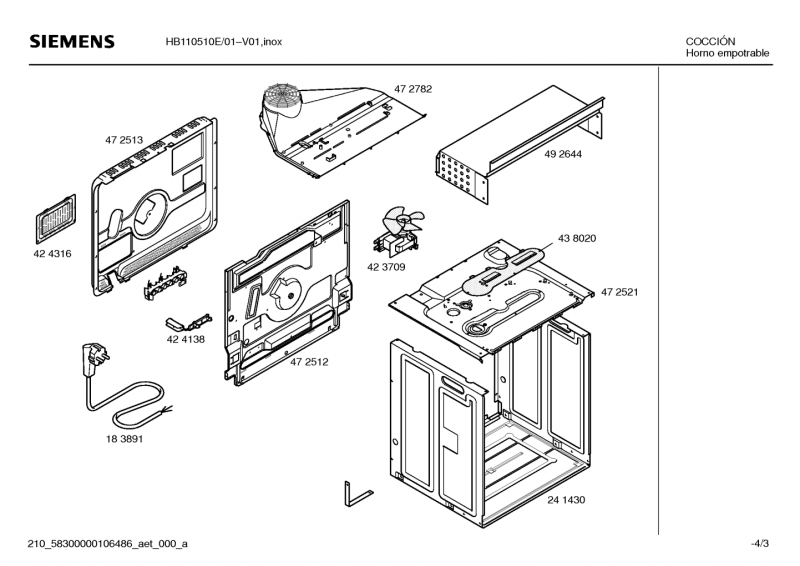 SIEMENS

HB110510E/01–V01,inox

COCCIÓN
Horno empotrable

47 2782

47 2513

49 2644

42 4316

43 8020

42 3709

47 2521

42 4138

47 2512

18 3891

24 1430

210_58300000106486_aet_000_a

-4/3