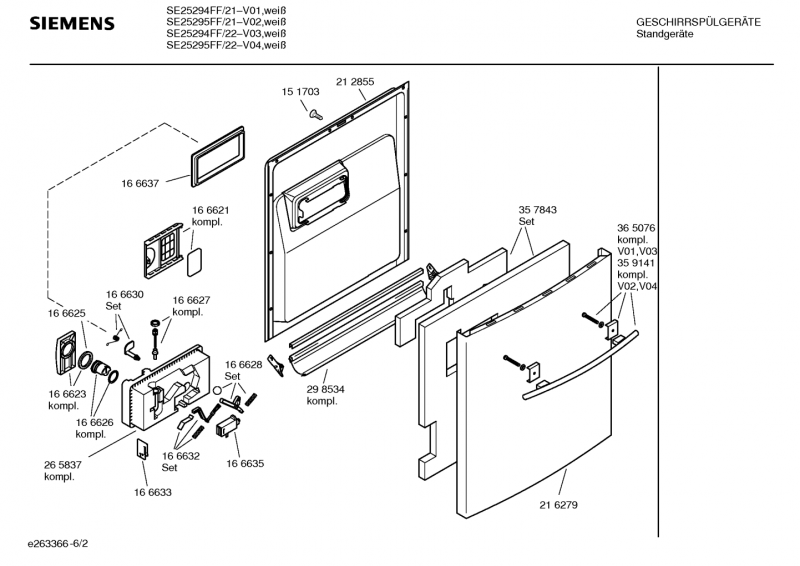 SIEMENS

SE25294FF/21–V01,weiß
SE25295FF/21–V02,weiß
SE25294FF/22–V03,weiß
SE25295FF/22–V04,weiß

GESCHIRRSPÜLGERÄTE
Standgeräte

15 1703
21 2855
16 6637
16 6621
kompl.
35 7843
Set
36 5076
kompl.
V01,V03
35 9141
kompl.
V02,V04
16 6630
Set
16 6627
kompl.
16 6625
16 6628
Set
16 6623
kompl.
16 6626
kompl.
29 8534
kompl.
26 5837
kompl.
16 6632
Set
16 6635
16 6633
21 6279

e263366-6/2