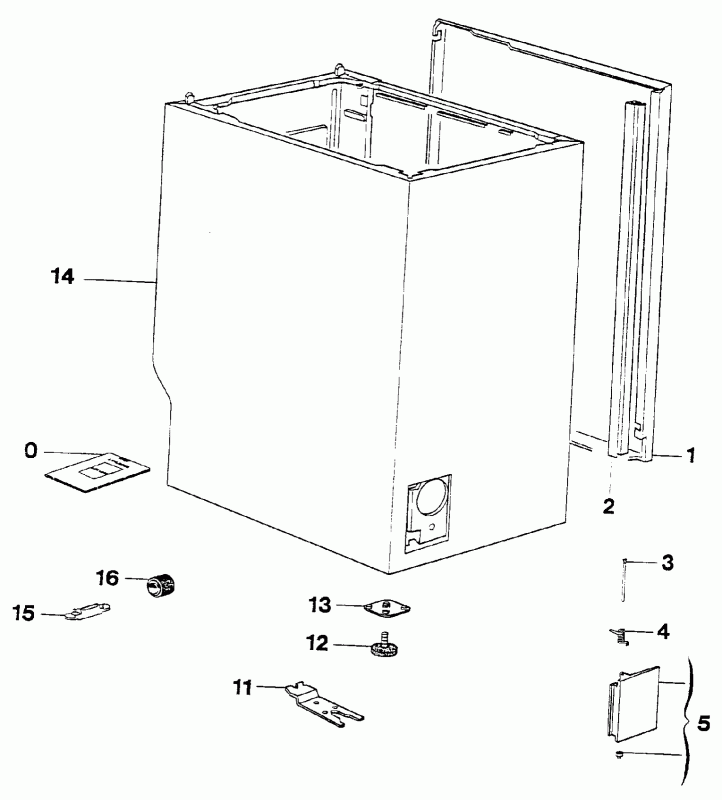 14
0
1
2
3
4
5
16
15
13
12
11