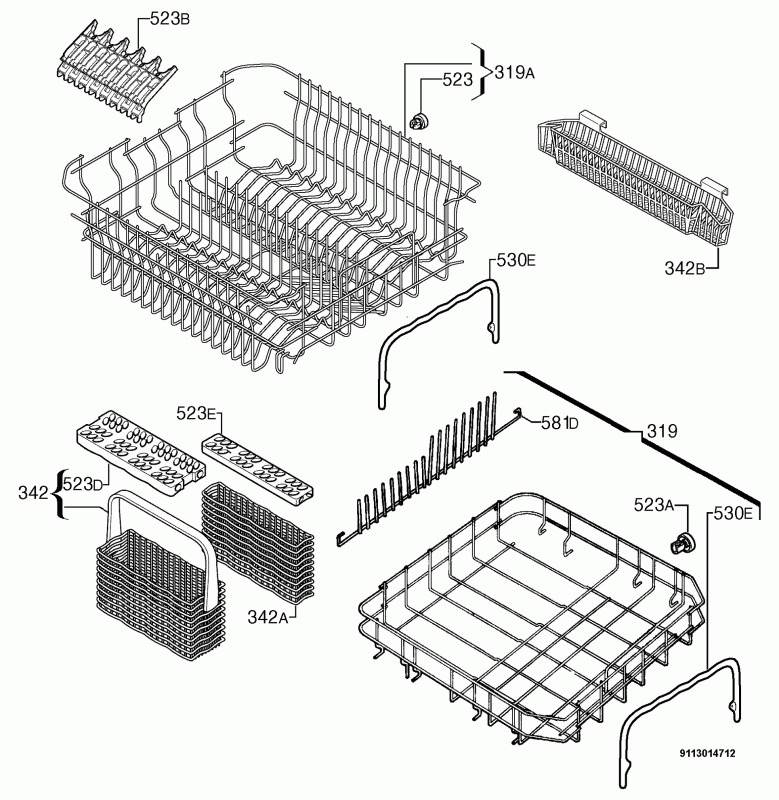 523B

523

319A

342B

530E

523E

581D

319

342

523D

523A

530E

342A

9113014712