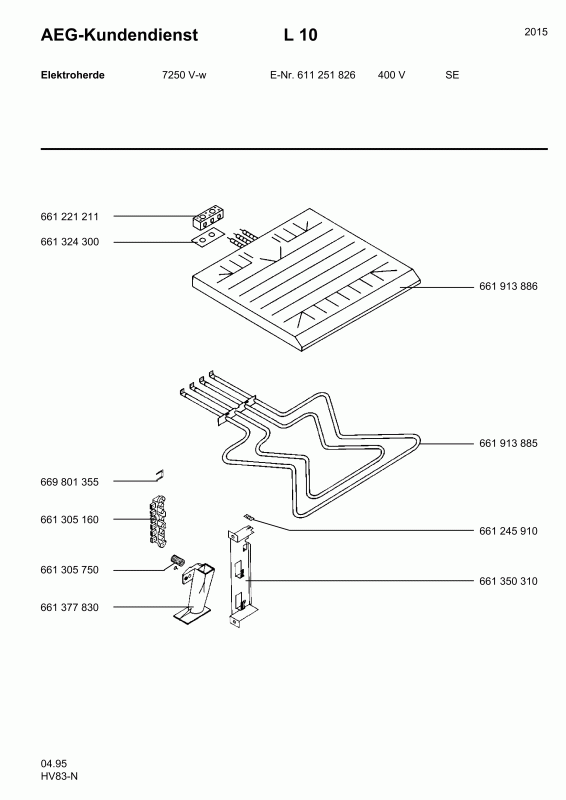 AEG-Kundendienst L 10 2015

Elektroherde 7250 V-w E-Nr. 611 251 826 400 V SE

661 221 211

661 324 300

661 913 886

661 913 885

669 801 355

661 305 160

661 245 910

661 305 750

661 350 310

661 377 830

04.95
HV83-N