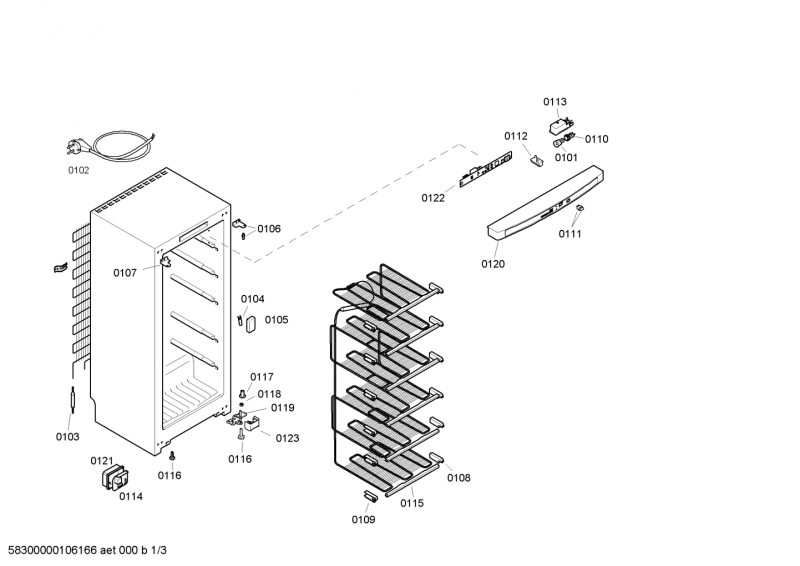 0113
0112
0110
0101
0102
0122
0111
0120
0106
0107
0104
0105
0117
0118
0119
0123
0103
0116
0116
0121
0114
0108
0115
0109
58300000106166 aet 000 b 1/3