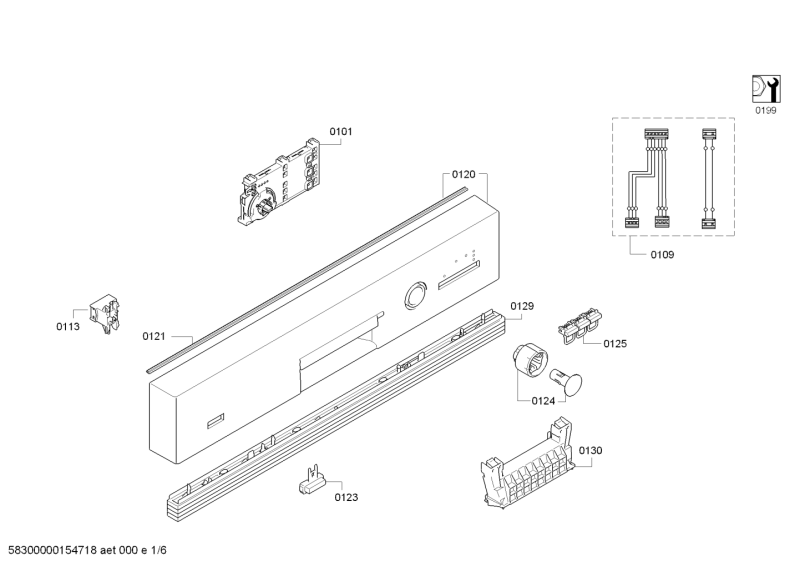 0199

0101

0120

0109

0113

0121

0129

0125

0124

0130

0123

58300000154718 aet 000 e 1/6