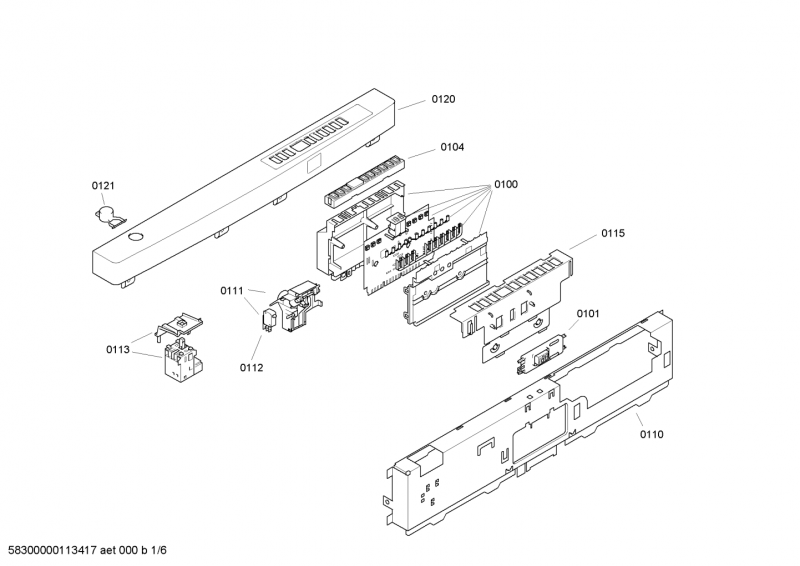 0120

0104

0121

0100

0115

0111

0101

0113

0112

0110

58300000113417 aet 000 b 1/6