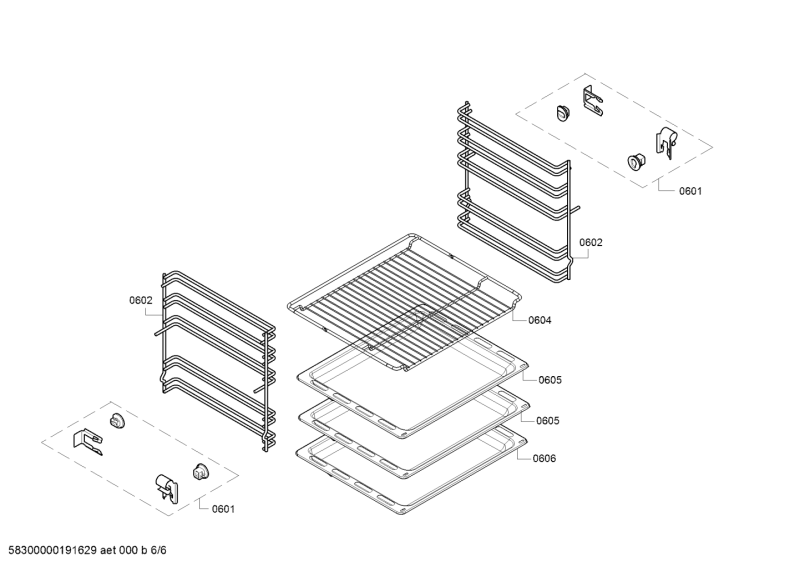 0601

0602

0602

0604

0605

0605

0606

0601

58300000191629 aet 000 b 6/6