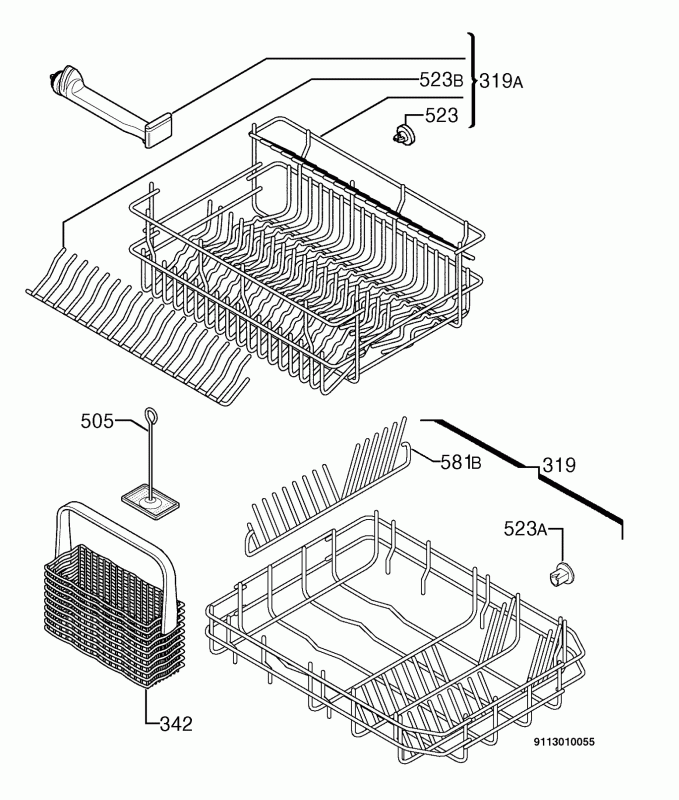 523B
319A
523
505
581B
319
523A
342
9113010055