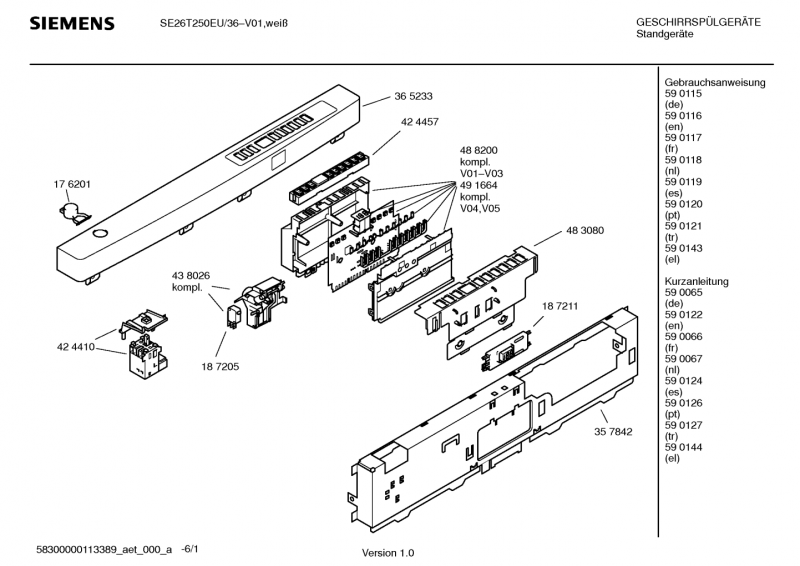 SIEMENS SE26T250EU/36–V01,weiß

GESCHIRRSPÜLGERÄTE
Standgeräte

36 5233

42 4457

48 8200
kompl.
V01–V03
49 1664
kompl.
V04,V05

17 6201

48 3080

43 8026
kompl.

18 7211

42 4410

18 7205

35 7842

Gebrauchsanweisung
59 0115
(de)
59 0116
(en)
59 0117
(fr)
59 0118
(nl)
59 0119
(es)
59 0120
(pt)
59 0121
(tr)
59 0143
(el)

Kurzanleitung
59 0065
(de)
59 0122
(en)
59 0066
(fr)
59 0067
(nl)
59 0124
(es)
59 0126
(pt)
59 0127
(tr)
59 0144
(el)

58300000113389_aet_000_a -6/1

Version 1.0