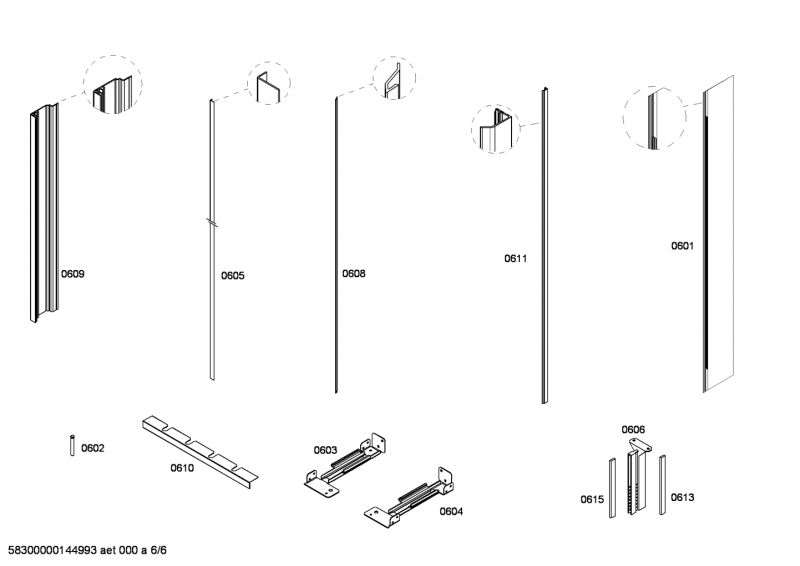 0609

0605

0608

0611

0601

0602

0610

0603

0604

0606

0615

0613

58300000144993 aet 000 a 6/6