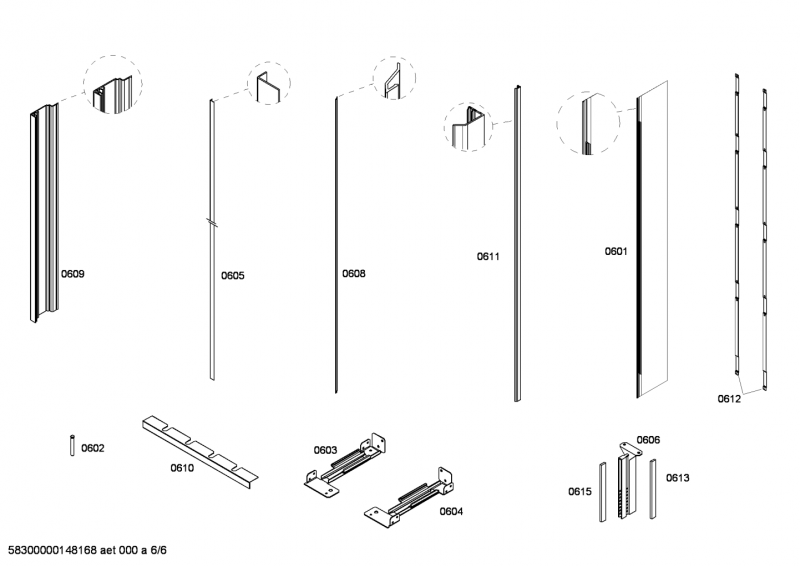 0609
0605
0608
0611
0601
0612
0602
0610
0603
0604
0606
0615
0613
58300000148168 aet 000 a 6/6