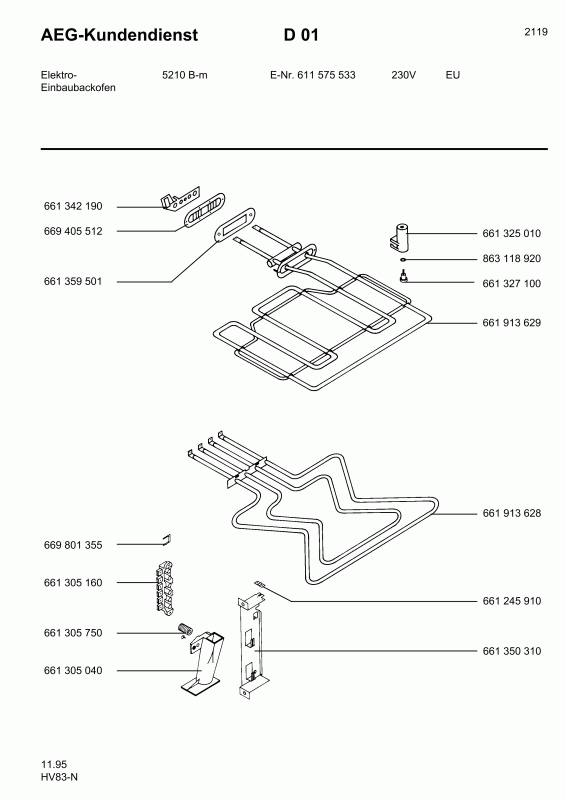 AEG-Kundendienst D 01 2119

Elektro-Einbaubackofen 5210 B-m E-Nr. 611 575 533 230V EU

661 342 190
669 405 512
661 359 501
661 325 010
863 118 920
661 327 100
661 913 629

661 913 628
669 801 355
661 305 160
661 245 910
661 305 750
661 350 310
661 305 040

11.95
HV83-N