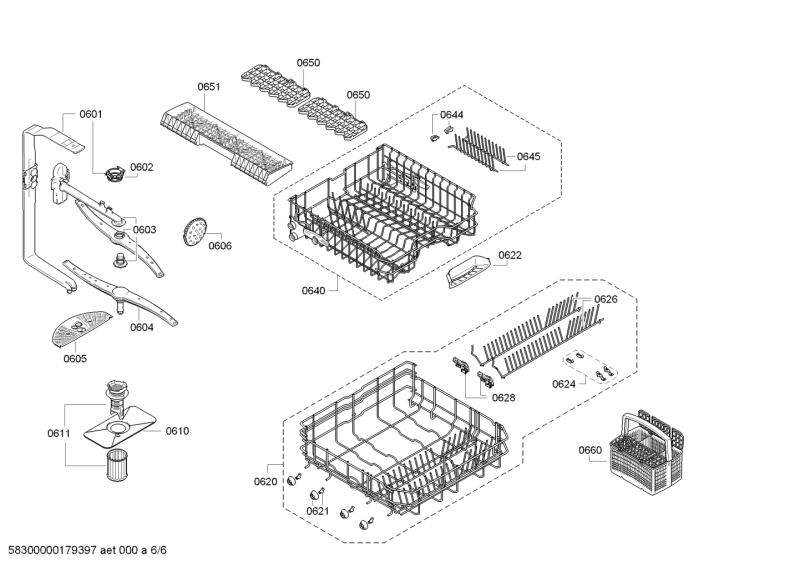 0650
0651
0650
0601
0644
0602
0645
0603
0606
0622
0640
0604
0626
0605
0624
0628
0611
0610
0660
0620
0621
58300000179397 aet 000 a 6/6