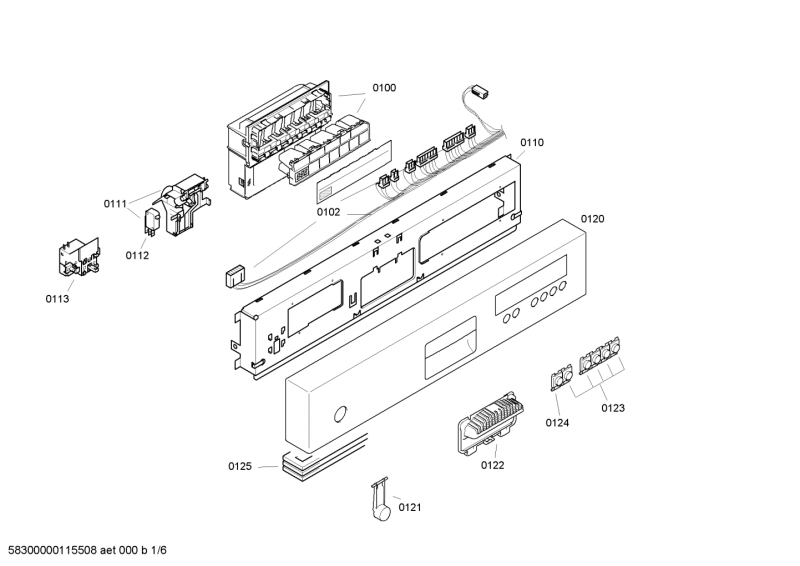 0100

0110

0111

0102

0120

0112

0113

0123

0124

0122

0125

0121

58300000115508 aet 000 b 1/6