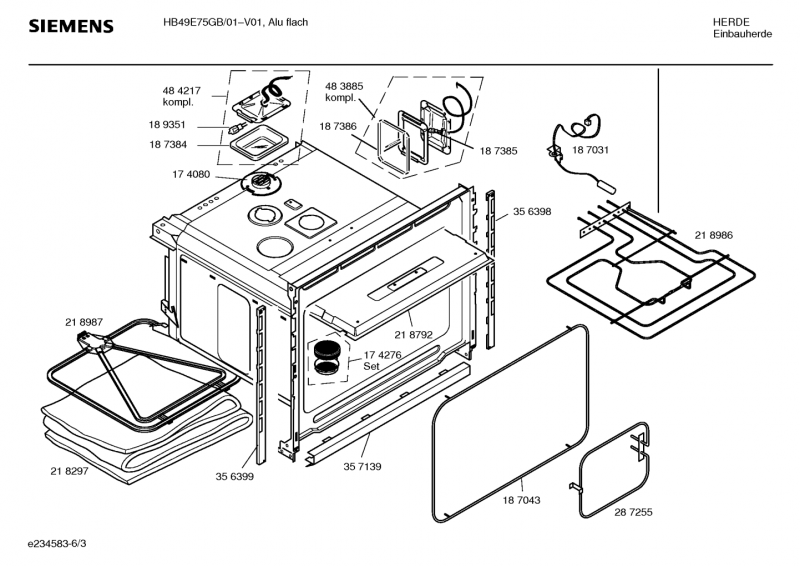 SIEMENS

HB49E75GB/01–V01, Alu flach

HERDE
Einbauherde

48 4217
kompl.

18 9351

18 7384

17 4080

48 3885
kompl.

18 7386

18 7385

18 7031

35 6398

21 8986

21 8987

21 8792

17 4276
Set

21 8297

35 6399

35 7139

18 7043

28 7255

e234583-6/3