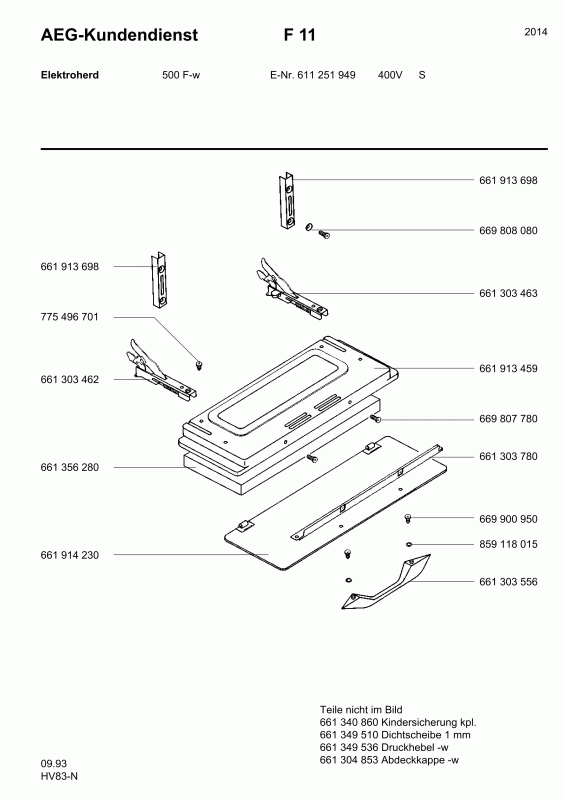 AEG-Kundendienst F 11 2014

Elektroherd 500 F-w E-Nr. 611 251 949 400V S

661 913 698
669 808 080
661 913 698
661 303 463
775 496 701
661 913 459
661 303 462
669 807 780
661 303 780
661 356 280
669 900 950
859 118 015
661 914 230
661 303 556

Teile nicht im Bild
661 340 860 Kindersicherung kpl.
661 349 510 Dichtscheibe 1 mm
661 349 536 Druckhebel -w
661 304 853 Abdeckkappe -w

09.93
HV83-N