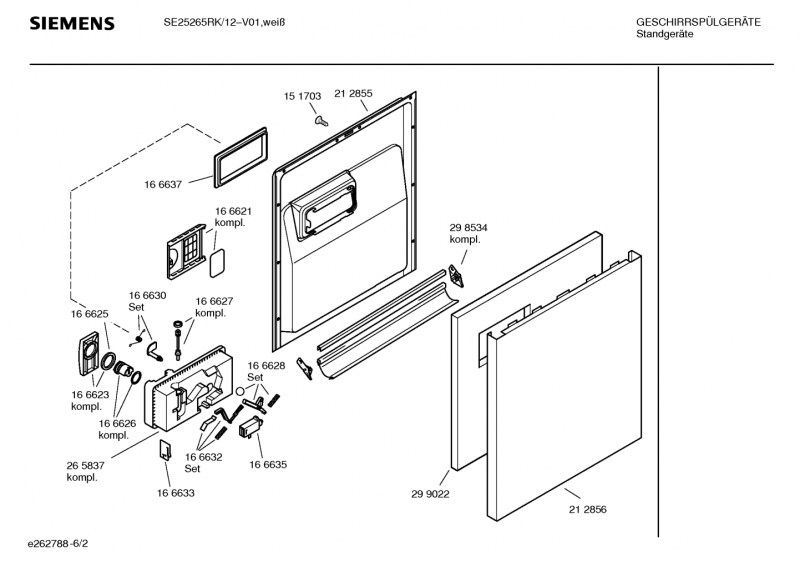 SIEMENS SE25265RK/12–V01,weiß

GESCHIRRSPÜLGERÄTE
Standgeräte

15 1703
21 2855
16 6637
16 6621
kompl.
29 8534
kompl.
16 6630
Set
16 6627
kompl.
16 6625
16 6628
Set
16 6623
kompl.
16 6626
kompl.
26 5837
kompl.
16 6632
Set
16 6635
16 6633
29 9022
21 2856

e262788-6/2