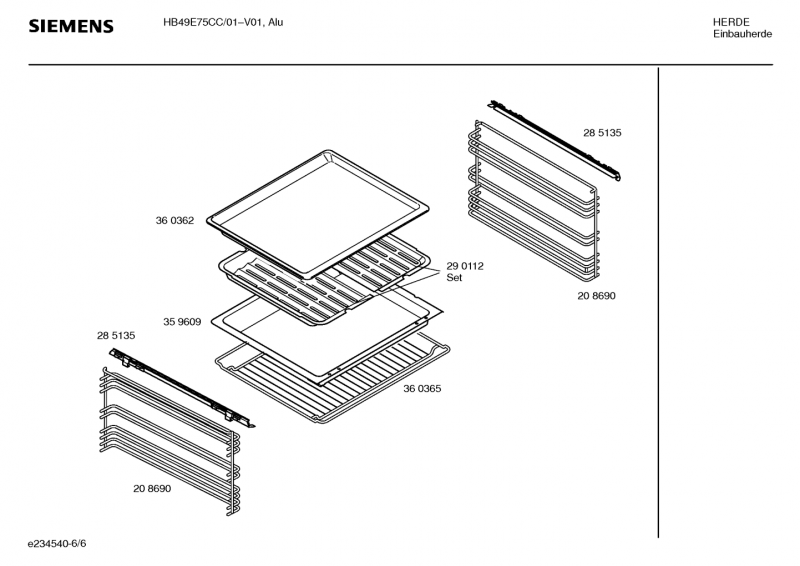 SIEMENS HB49E75CC/01–V01, Alu

HERDE
Einbauherde

28 5135

36 0362

29 0112
Set

20 8690

35 9609

28 5135

36 0365

20 8690

e234540-6/6