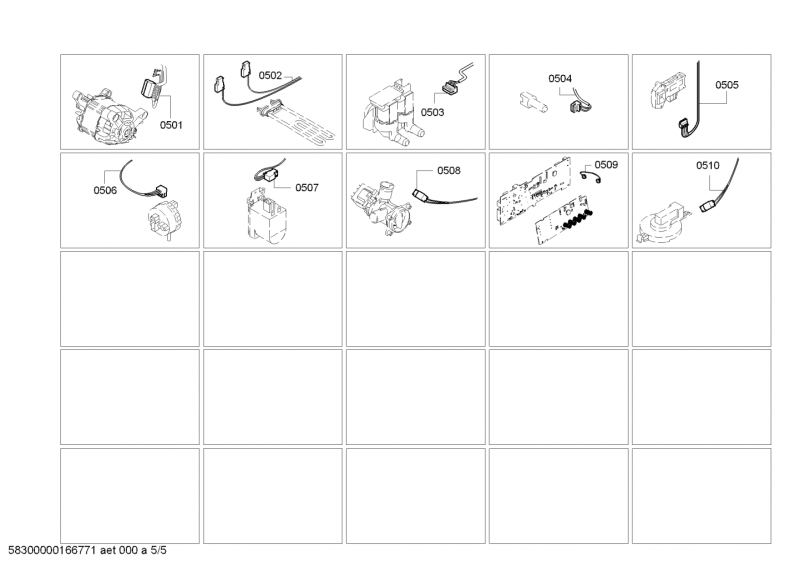 0501

0502

0503

0504

0505

0506

0507

0508

0509

0510

58300000166771 aet 000 a 5/5