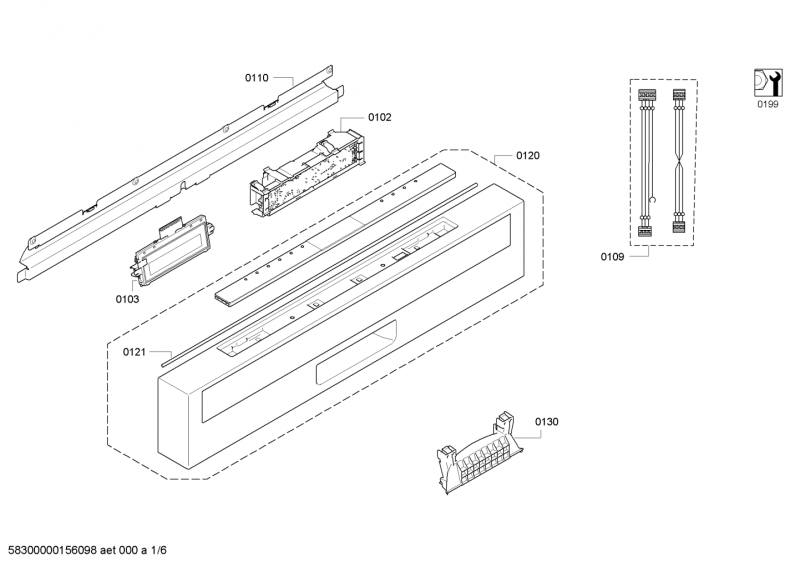 0110

0102

0120

0199

0109

0103

0121

0130

58300000156098 aet 000 a 1/6