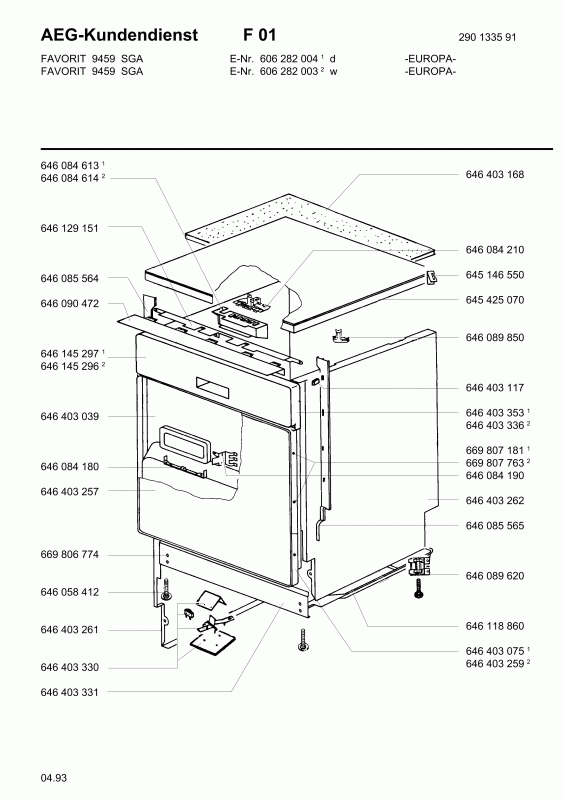 AEG-Kundendienst F 01 290 1335 91

FAVORIT 9459 SGA E-Nr. 606 282 004 $^1$ d -EUROPA-
FAVORIT 9459 SGA E-Nr. 606 282 003 $^2$ w -EUROPA-

646 084 613 $^1$
646 084 614 $^2$
646 129 151
646 085 564
646 090 472
646 145 297 $^1$
646 145 296 $^2$
646 403 039
646 084 180
646 403 257
669 806 774
646 058 412
646 403 261
646 403 330
646 403 331

646 403 168
646 084 210
645 146 550
645 425 070
646 089 850
646 403 117
646 403 353 $^1$
646 403 336 $^2$
669 807 181 $^1$
669 807 763 $^2$
646 084 190
646 403 262
646 085 565
646 089 620
646 118 860
646 403 075 $^1$
646 403 259 $^2$

04.93