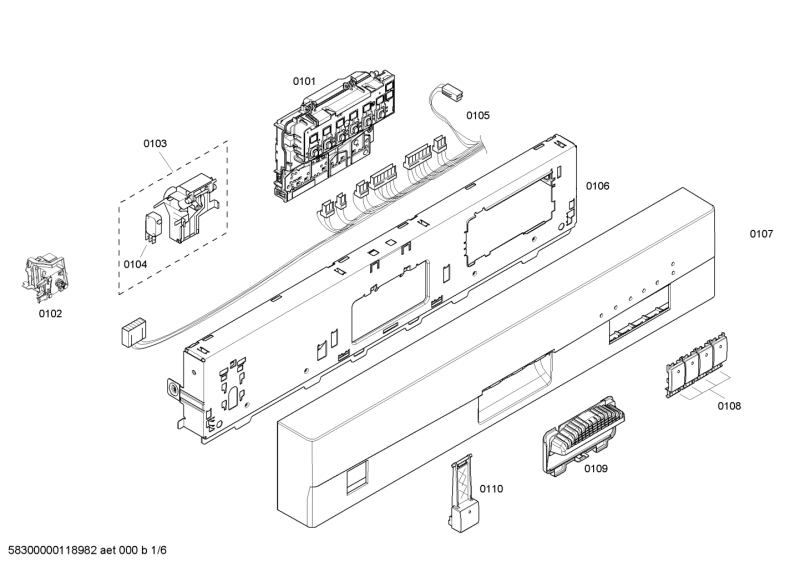 0101

0105

0103

0106

0107

0104

0102

0108

0109

0110

58300000118982 aet 000 b 1/6