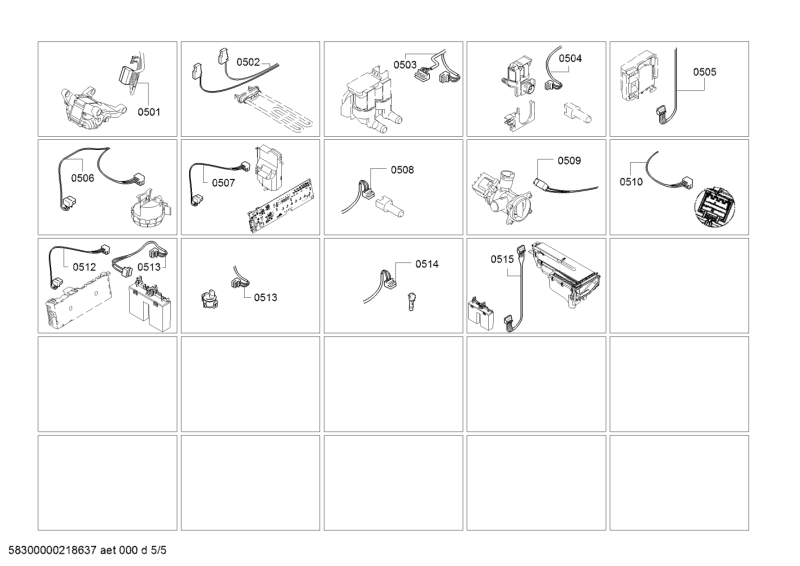 0501

0502

0503

0504

0505

0506

0507

0508

0509

0510

0512

0513

0513

0514

0515

58300000218637 aet 000 d 5/5