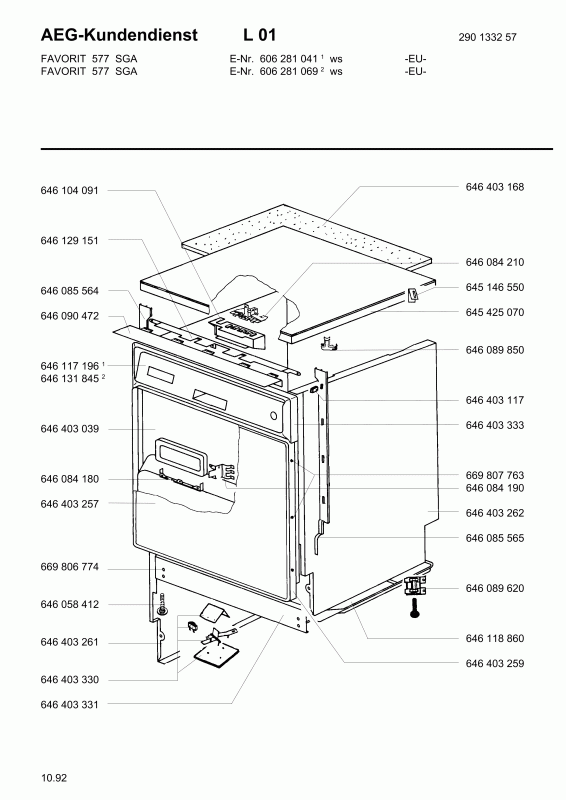 AEG-Kundendienst L 01 290 1332 57

FAVORIT 577 SGA E-Nr. 606 281 041 $^1$ ws -EU-
FAVORIT 577 SGA E-Nr. 606 281 069 $^2$ ws -EU-

646 104 091
646 129 151
646 085 564
646 090 472
646 117 196 $^1$
646 131 845 $^2$
646 403 039
646 084 180
646 403 257
669 806 774
646 058 412
646 403 261
646 403 330
646 403 331

646 403 168
646 084 210
645 146 550
645 425 070
646 089 850
646 403 117
646 403 333
669 807 763
646 084 190
646 403 262
646 085 565
646 089 620
646 118 860
646 403 259

10.92