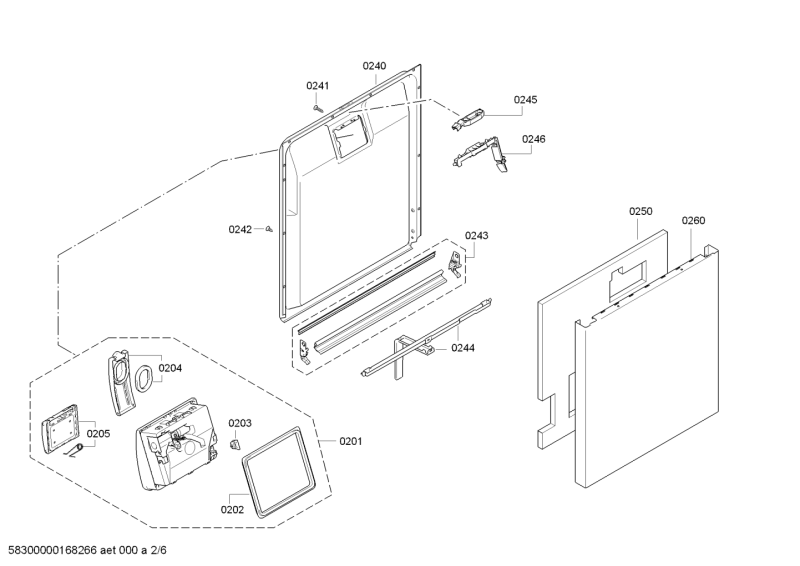 0240
0241
0245
0246
0242
0243
0250
0260
0244
0204
0205
0203
0201
0202
58300000168266 aet 000 a 2/6