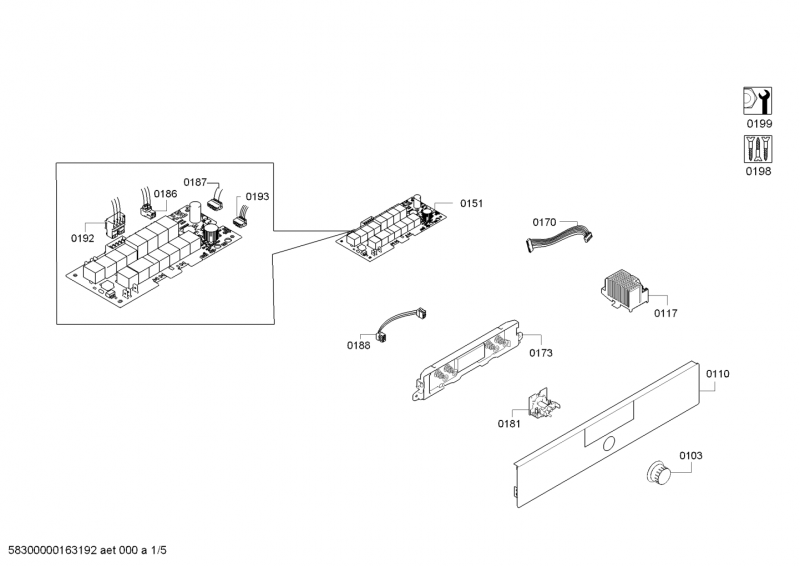 0199
0198
0187
0186
0193
0192
0151
0170
0117
0188
0173
0110
0181
0103
58300000163192 aet 000 a 1/5