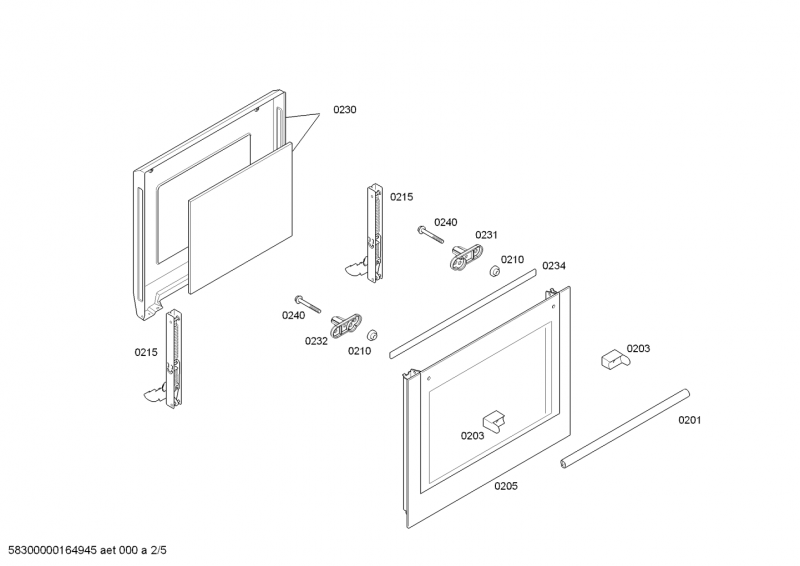 0230

0215

0240

0231

0210

0234

0240

0232

0210

0215

0203

0203

0201

0205

58300000164945 aet 000 a 2/5