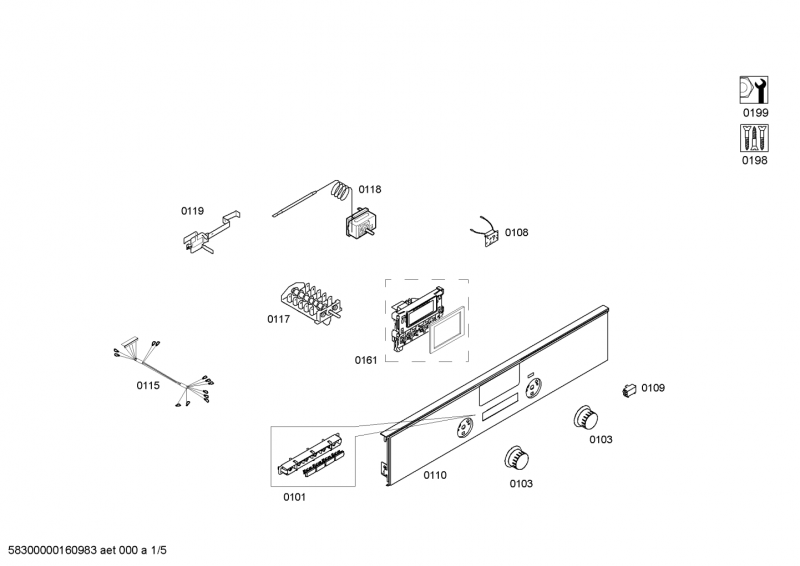 0199

0198

0119

0118

0108

0117

0161

0115

0109

0103

0110

0103

0101

58300000160983 aet 000 a 1/5