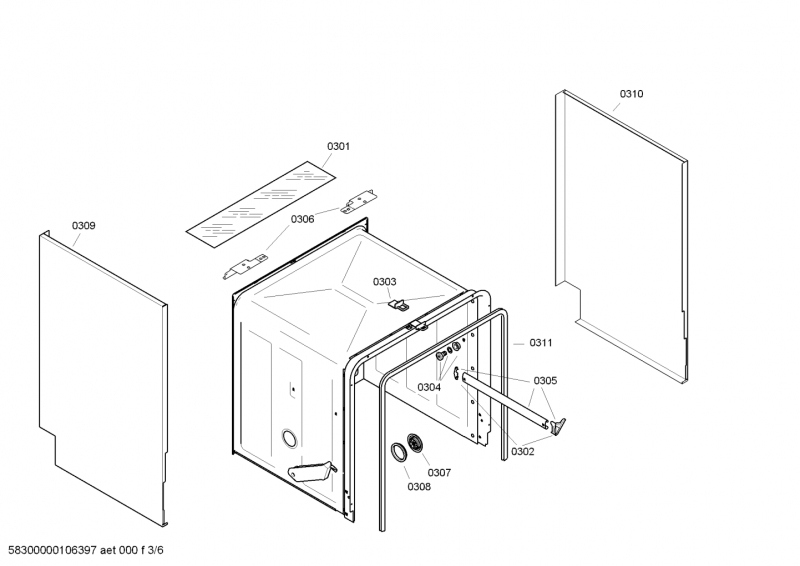 0310

0301

0306

0309

0303

0311

0304

0305

0302

0307

0308

58300000106397 aet 000 f 3/6