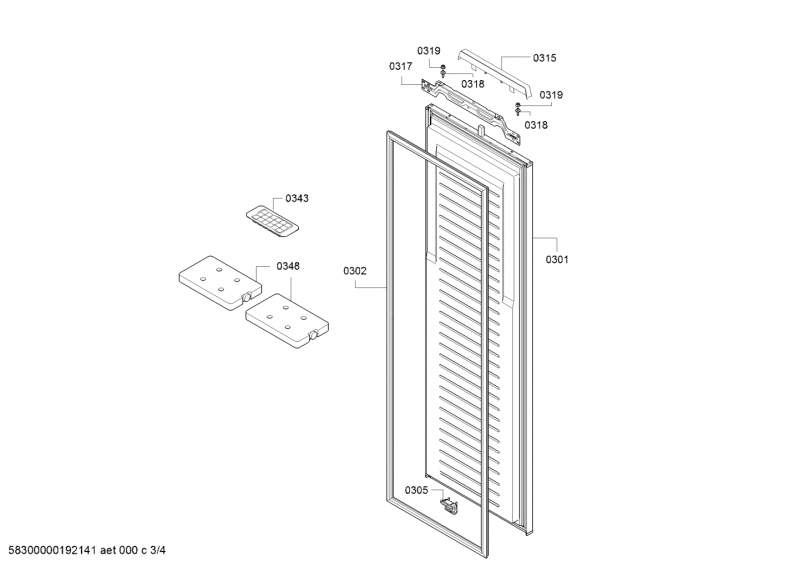 0319
0315
0317
0318
0319
0318
0343
0348
0302
0301
0305
58300000192141 aet 000 c 3/4