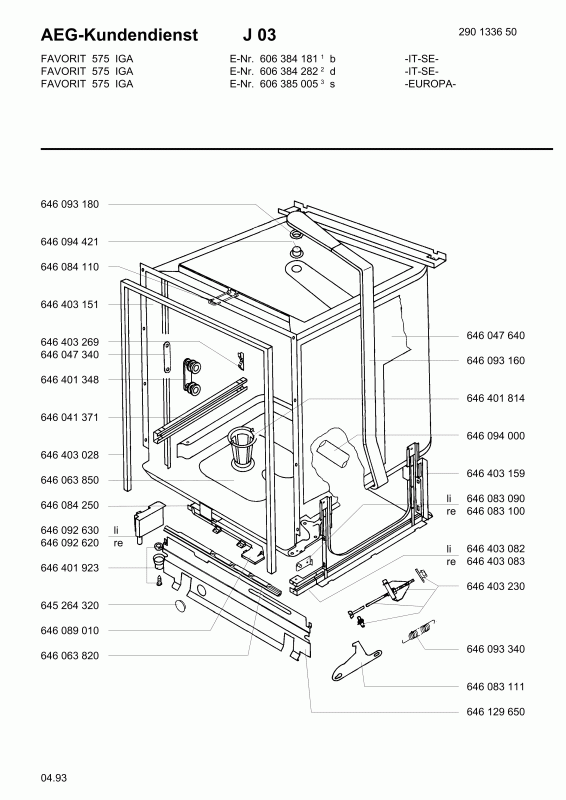 AEG-Kundendienst J 03

290 1336 50

FAVORIT 575 IGA E-Nr. 606 384 181 $^1$ b -IT-SE-
FAVORIT 575 IGA E-Nr. 606 384 282 $^2$ d -IT-SE-
FAVORIT 575 IGA E-Nr. 606 385 005 $^3$ s -EUROPA-

646 093 180
646 094 421
646 084 110
646 403 151
646 403 269
646 047 340
646 401 348
646 041 371
646 403 028
646 063 850
646 084 250
646 092 630 li
646 092 620 re
646 401 923
645 264 320
646 089 010
646 063 820

646 047 640
646 093 160
646 401 814
646 094 000
646 403 159
li 646 083 090
re 646 083 100
li 646 403 082
re 646 403 083
646 403 230
646 093 340
646 083 111
646 129 650

04.93