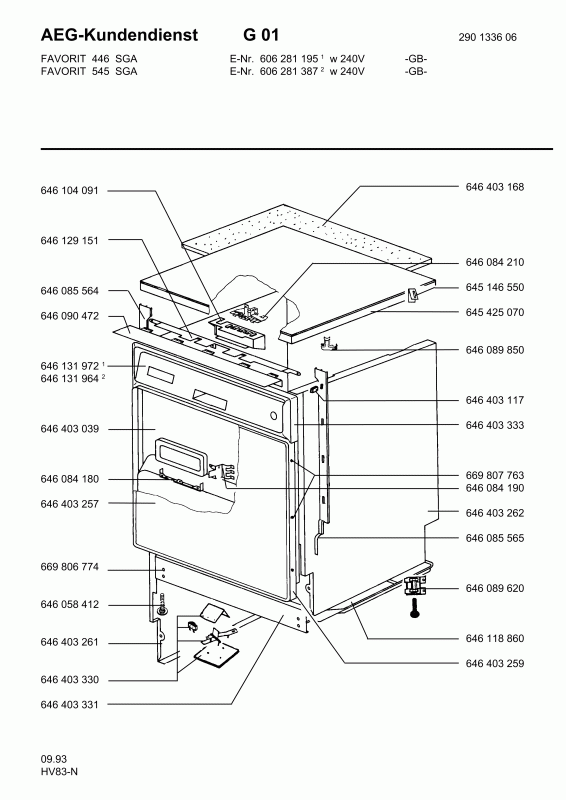 AEG-Kundendienst G 01 290 1336 06

FAVORIT 446 SGA E-Nr. 606 281 195 $^1$ w 240V -GB-
FAVORIT 545 SGA E-Nr. 606 281 387 $^2$ w 240V -GB-

646 104 091
646 129 151
646 085 564
646 090 472
646 131 972 $^1$
646 131 964 $^2$
646 403 039
646 084 180
646 403 257
669 806 774
646 058 412
646 403 261
646 403 330
646 403 331

646 403 168
646 084 210
645 146 550
645 425 070
646 089 850
646 403 117
646 403 333
669 807 763
646 084 190
646 403 262
646 085 565
646 089 620
646 118 860
646 403 259

09.93
HV83-N