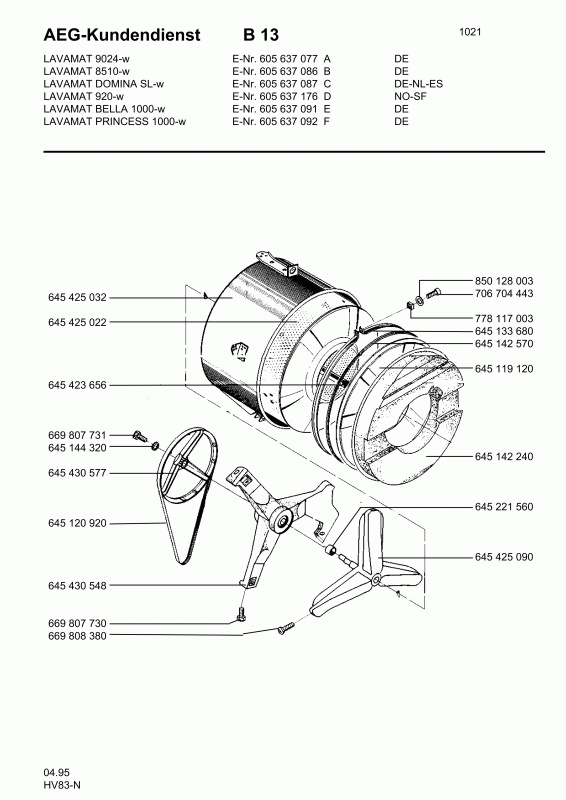 AEG-Kundendienst B 13

1021

| LAVAMAT 9024-w | E-Nr. 605 637 077 A | DE |
|---|---|---|
| LAVAMAT 8510-w | E-Nr. 605 637 086 B | DE |
| LAVAMAT DOMINA SL-w | E-Nr. 605 637 087 C | DE-NL-ES |
| LAVAMAT 920-w | E-Nr. 605 637 176 D | NO-SF |
| LAVAMAT BELLA 1000-w | E-Nr. 605 637 091 E | DE |
| LAVAMAT PRINCESS 1000-w | E-Nr. 605 637 092 F | DE |

645 425 032
645 425 022
645 423 656
669 807 731
645 144 320
645 430 577
645 120 920
645 430 548
669 807 730
669 808 380

850 128 003
706 704 443
778 117 003
645 133 680
645 142 570
645 119 120
645 142 240
645 221 560
645 425 090

04.95
HV83-N