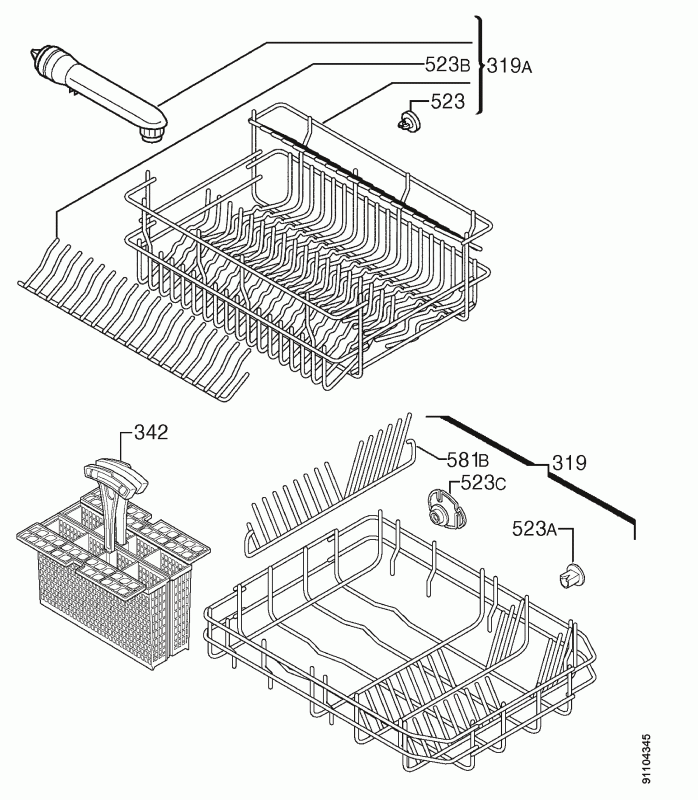 523B
319A
523
342
581B
319
523C
523A
91104345