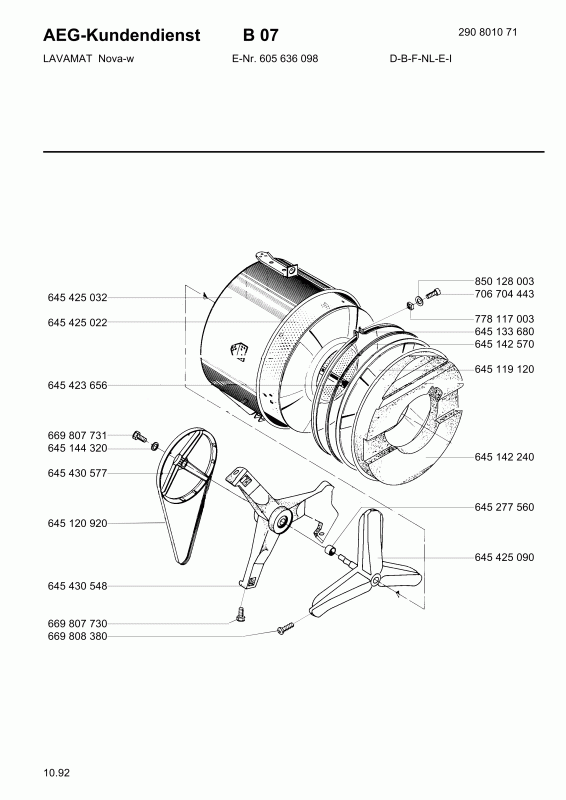 AEG-Kundendienst B 07 290 8010 71

LAVAMAT Nova-w E-Nr. 605 636 098 D-B-F-NL-E-I

645 425 032
645 425 022
645 423 656
669 807 731
645 144 320
645 430 577
645 120 920
645 430 548
669 807 730
669 808 380

850 128 003
706 704 443
778 117 003
645 133 680
645 142 570
645 119 120
645 142 240
645 277 560
645 425 090

10.92