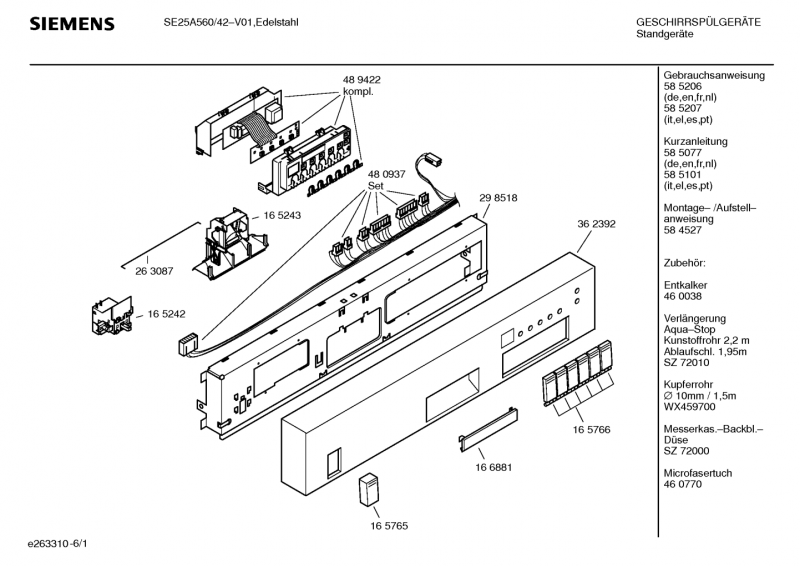 SIEMENS SE25A560/42–V01,Edelstahl

GESCHIRRSPÜLGERÄTE
Standgeräte

48 9422
kompl.

48 0937
Set

16 5243

29 8518

36 2392

26 3087

16 5242

16 5766

16 6881

16 5765

Gebrauchsanweisung
58 5206
(de,en,fr,nl)
58 5207
(it,el,es,pt)

Kurzanleitung
58 5077
(de,en,fr,nl)
58 5101
(it,el,es,pt)

Montage– /Aufstell–
anweisung
58 4527

Zubehör:

Entkalker
46 0038

Verlängerung
Aqua–Stop
Kunstoffrohr 2,2 m
Ablaufschl. 1,95m
SZ 72010

Kupferrohr
∅ 10mm / 1,5m
WX459700

Messerkas.–Backbl.–
Düse
SZ 72000

Microfasertuch
46 0770

e263310-6/1