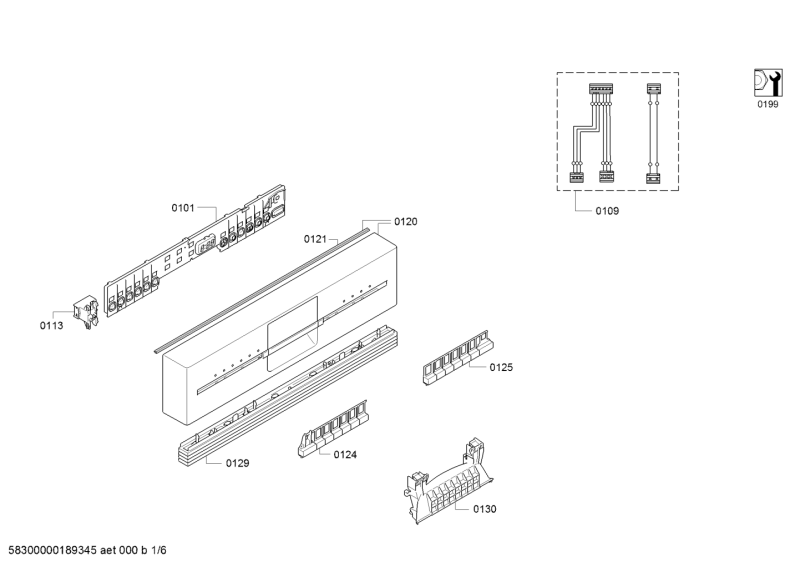 0199

0109

0101

0120

0121

0113

0125

0129

0124

0130

58300000189345 aet 000 b 1/6