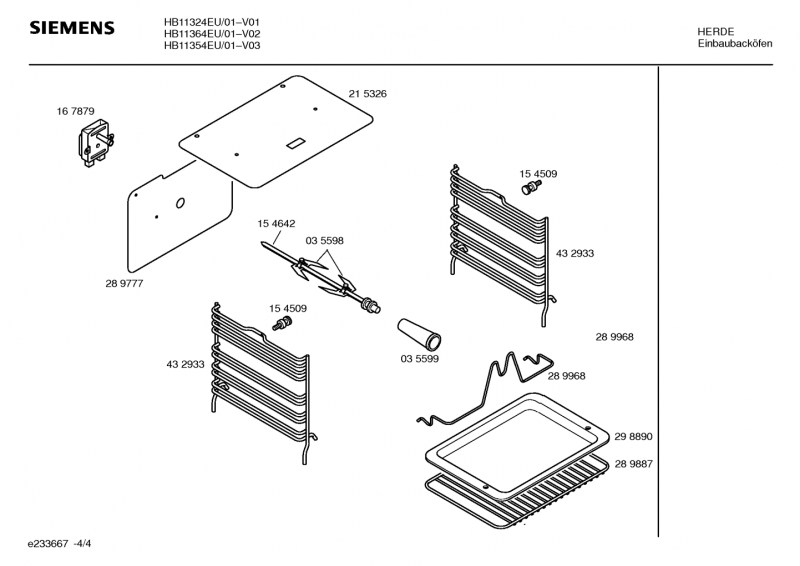 SIEMENS

HB11324EU/01–V01
HB11364EU/01–V02
HB11354EU/01–V03

HERDE
Einbaubacköfen

16 7879

21 5326

15 4509

15 4642

03 5598

43 2933

28 9777

15 4509

43 2933

03 5599

28 9968

28 9968

29 8890

28 9887

e233667 -4/4