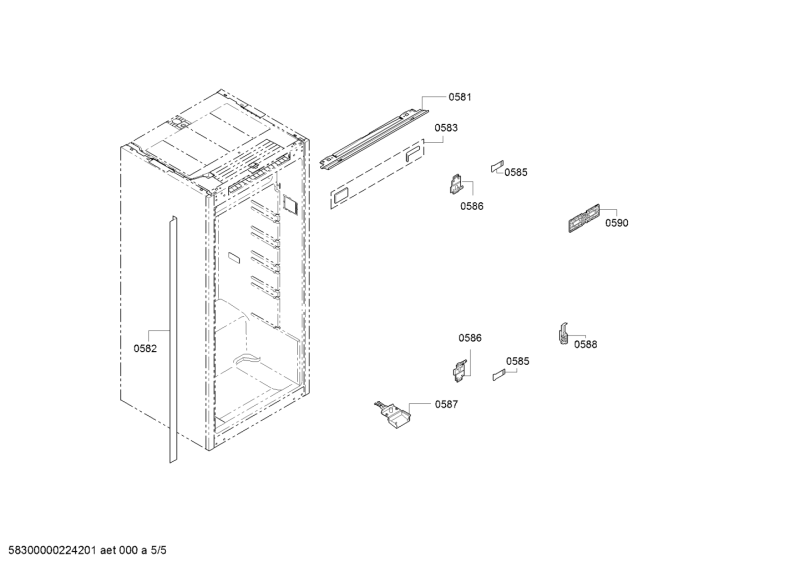 0581
0583
0585
0586
0590
0582
0586
0588
0585
0587

58300000224201 aet 000 a 5/5