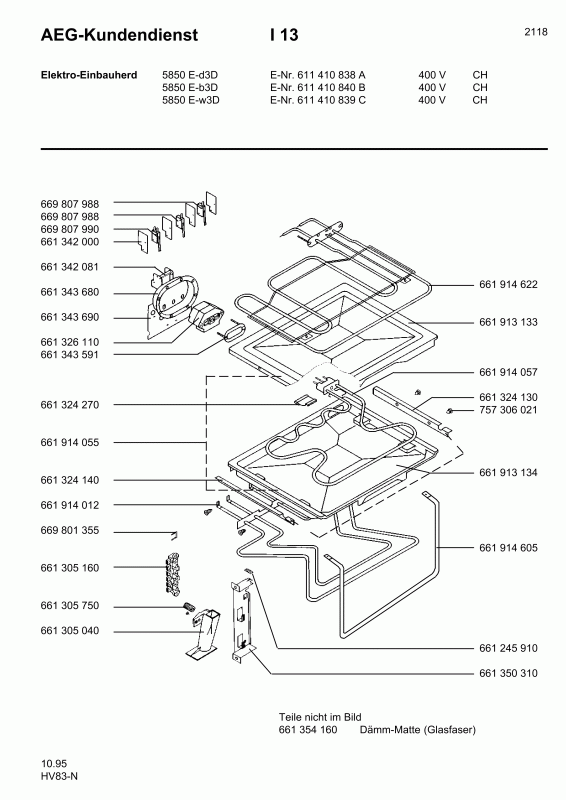 AEG-Kundendienst I 13 2118

| Elektro-Einbauherd | 5850 E-d3D | E-Nr. 611 410 838 A | 400 V | CH |
|---|---|---|---|---|
| | 5850 E-b3D | E-Nr. 611 410 840 B | 400 V | CH |
| | 5850 E-w3D | E-Nr. 611 410 839 C | 400 V | CH |

669 807 988
669 807 988
669 807 990
661 342 000
661 342 081
661 343 680
661 343 690
661 326 110
661 343 591
661 324 270
661 914 055
661 324 140
661 914 012
669 801 355
661 305 160
661 305 750
661 305 040

661 914 622
661 913 133
661 914 057
661 324 130
757 306 021
661 913 134
661 914 605
661 245 910
661 350 310

Teile nicht im Bild
661 354 160 Dämm-Matte (Glasfaser)

10.95
HV83-N