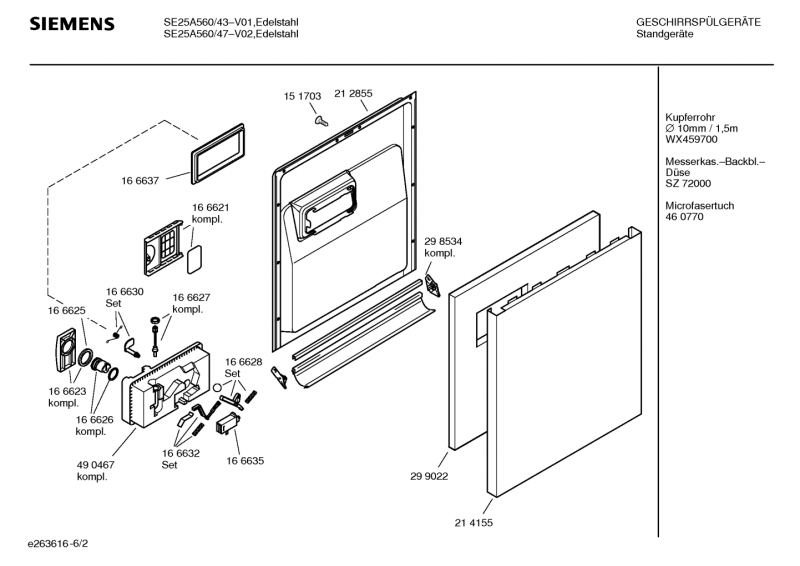 SIEMENS

SE25A560/43–V01,Edelstahl
SE25A560/47–V02,Edelstahl

GESCHIRRSPÜLGERÄTE
Standgeräte

Kupferrohr
∅ 10mm / 1,5m
WX459700

Messerkas.–Backbl.–Düse
SZ 72000

Microfasertuch
46 0770

15 1703
21 2855
16 6637
16 6621 kompl.
29 8534 kompl.
16 6630 Set
16 6627 kompl.
16 6625
16 6628 Set
16 6623 kompl.
16 6626 kompl.
49 0467 kompl.
16 6632 Set
16 6635
29 9022
21 4155

e263616-6/2