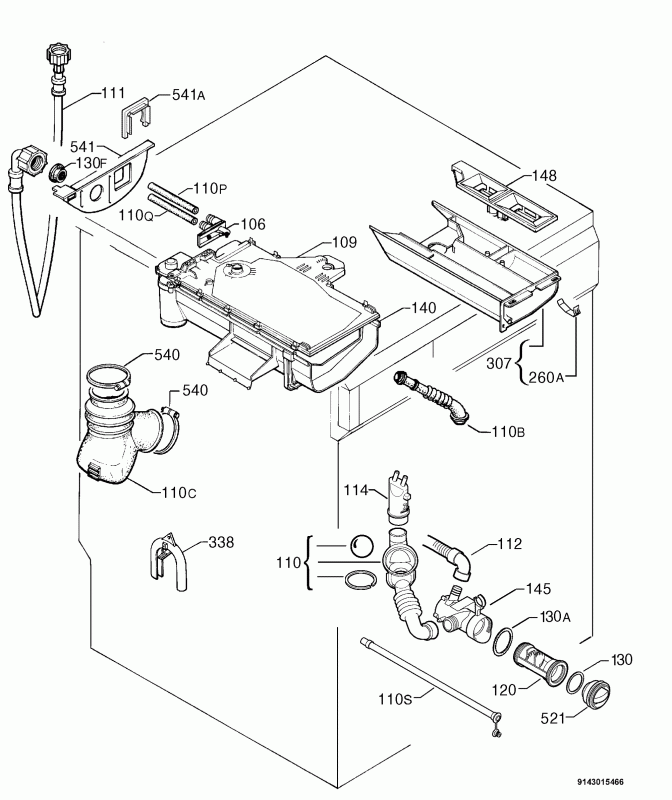 111
541A
541
130F
110P
110Q
106
109
148
140
307
260A
540
540
110B
110C
114
338
110
112
145
130A
130
120
110S
521
9143015466